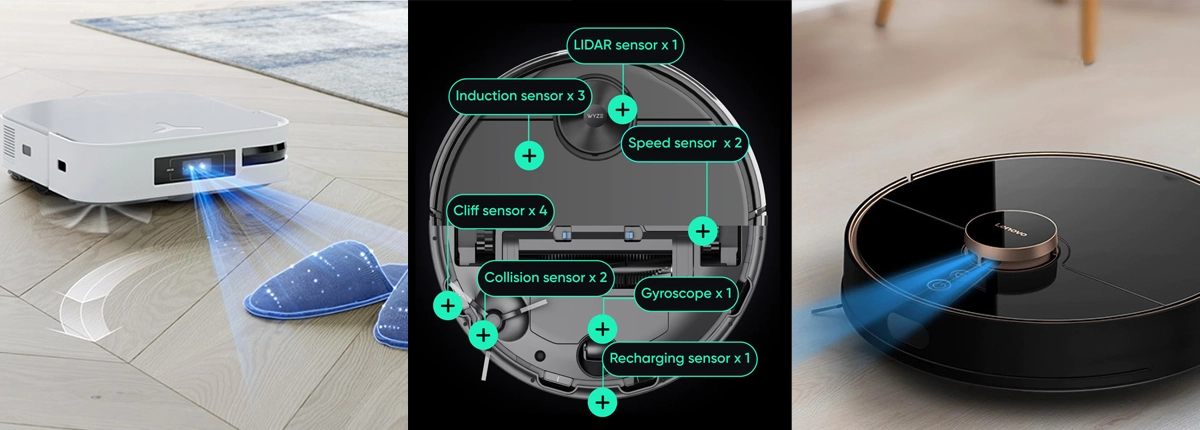 LIDAR sensor x 1
Induction sensor x 3
WYZE
Speed sensor x 2
Cliff sensor x 4
Collision sensor x 2
Gyroscope x 1
Recharging sensor x 1
Lenovo